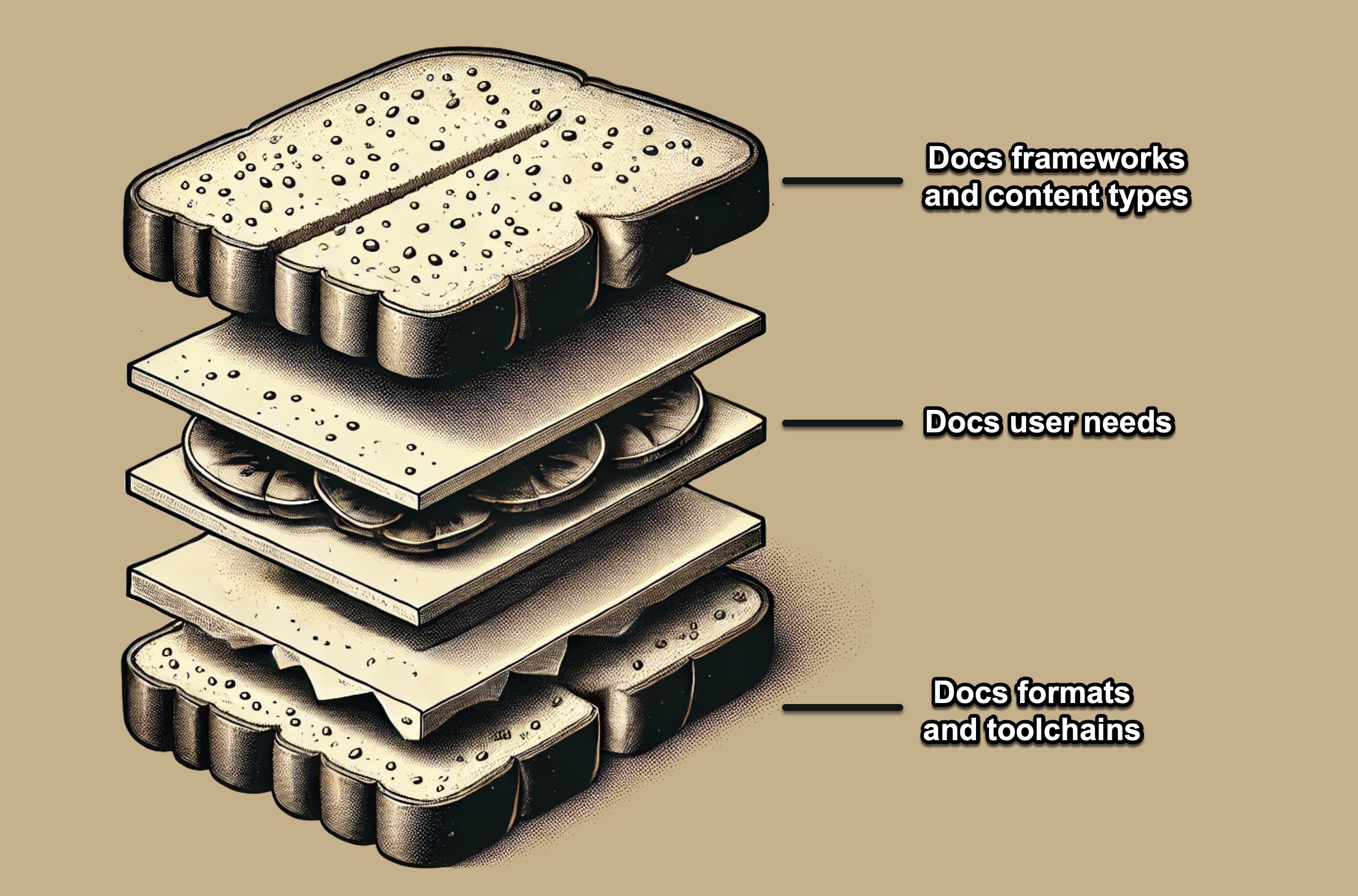 Docs frameworks and content types

Docs user needs

Docs formats and toolchains